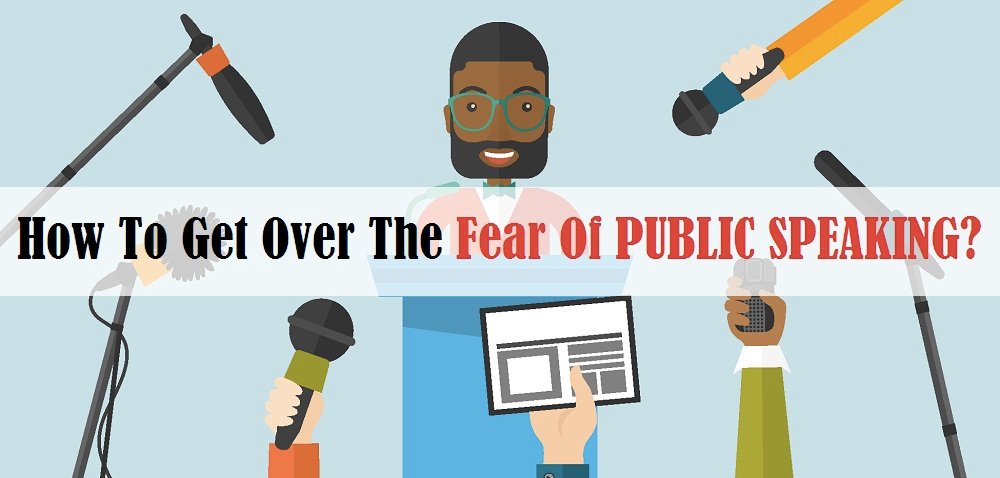 How To Get Over The Fear Of PUBLIC SPEAKING?